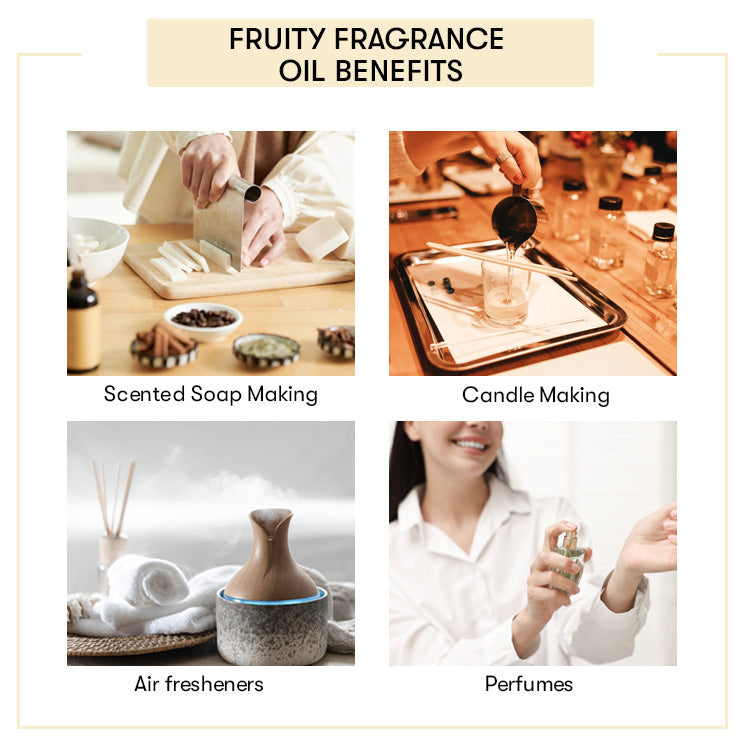 FRUITY FRAGRANCE
OIL BENEFITS

Scented Soap Making

Candle Making

Air fresheners

Perfumes