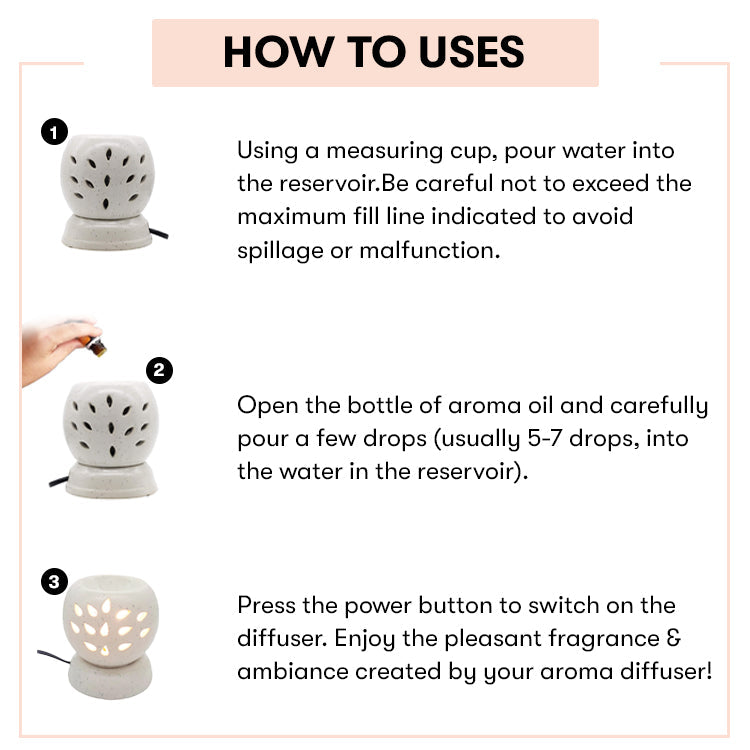 HOW TO USES

1

Using a measuring cup, pour water into the reservoir.Be careful not to exceed the maximum fill line indicated to avoid spillage or malfunction.

2

Open the bottle of aroma oil and carefully pour a few drops (usually 5-7 drops, into the water in the reservoir).

3

Press the power button to switch on the diffuser. Enjoy the pleasant fragrance & ambiance created by your aroma diffuser!