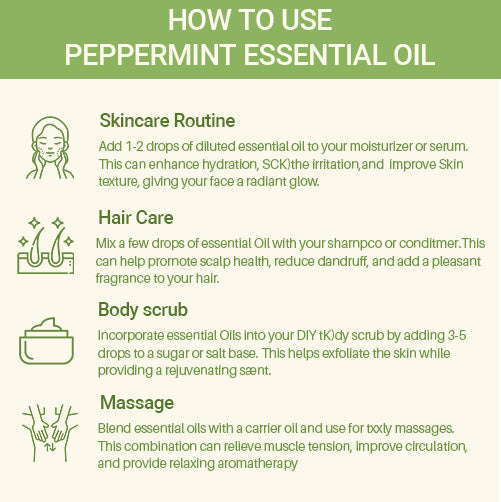 HOW TO USE
PEPPERMINT ESSENTIAL OIL

Skincare Routine
Add 1-2 drops of diluted essential oil to your moisturizer or serum. This can enhance hydration, SCK)the irritation,and improve Skin texture, giving your face a radiant glow.

Hair Care
Mix a few drops of essential Oil with your sharnpco or conditmer.This can help prornote scalp health, reduce dandruff, and add a pleasant fragrance to your hair.

Body scrub
Incorporate essential Oils into your DIY tK)dy scrub by adding 3-5 drops to a sugar or salt base. This helps exfoliate the skin while providing a rejuvenating sænt.

Massage
Blend essential oils with a carrier oil and use for txxly massages. This combination can relieve muscle tension, improve circulation, and provide relaxing aromatherapy