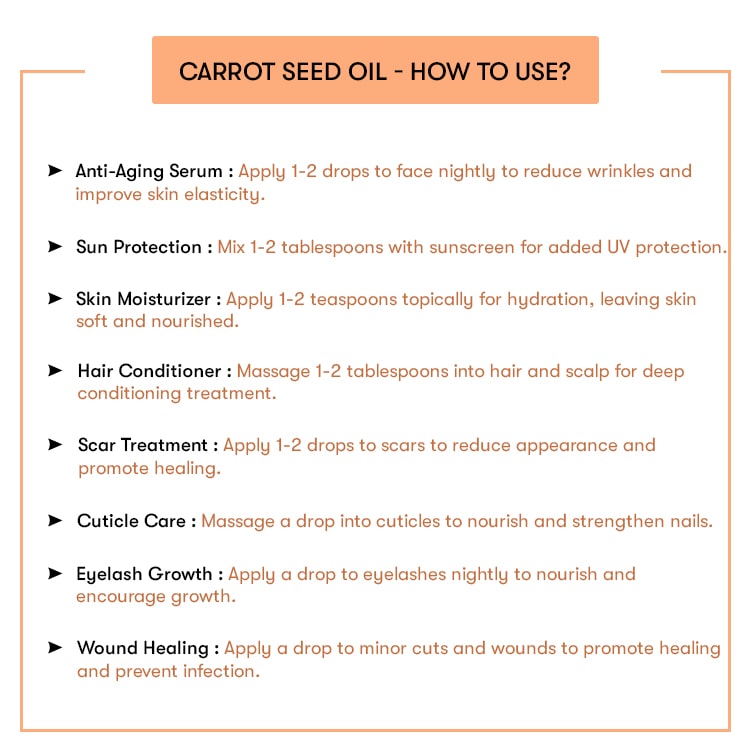 CARROT SEED OIL - HOW TO USE?

➤ Anti-Aging Serum : Apply 1-2 drops to face nightly to reduce wrinkles and improve skin elasticity.

➤ Sun Protection : Mix 1-2 tablespoons with sunscreen for added UV protection.

➤ Skin Moisturizer : Apply 1-2 teaspoons topically for hydration, leaving skin soft and nourished.

➤ Hair Conditioner : Massage 1-2 tablespoons into hair and scalp for deep conditioning treatment.

➤ Scar Treatment : Apply 1-2 drops to scars to reduce appearance and promote healing.

➤ Cuticle Care : Massage a drop into cuticles to nourish and strengthen nails.

➤ Eyelash Growth : Apply a drop to eyelashes nightly to nourish and encourage growth.

➤ Wound Healing : Apply a drop to minor cuts and wounds to promote healing and prevent infection.