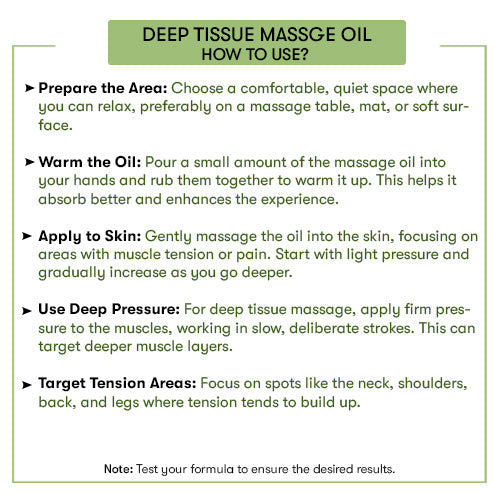 DEEP TISSUE MASSGE OIL
HOW TO USE?

➤ Prepare the Area: Choose a comfortable, quiet space where you can relax, preferably on a massage table, mat, or soft surface.

➤ Warm the Oil: Pour a small amount of the massage oil into your hands and rub them together to warm it up. This helps it absorb better and enhances the experience.

➤ Apply to Skin: Gently massage the oil into the skin, focusing on areas with muscle tension or pain. Start with light pressure and gradually increase as you go deeper.

➤ Use Deep Pressure: For deep tissue massage, apply firm pressure to the muscles, working in slow, deliberate strokes. This can target deeper muscle layers.

➤ Target Tension Areas: Focus on spots like the neck, shoulders, back, and legs where tension tends to build up.

Note: Test your formula to ensure the desired results.