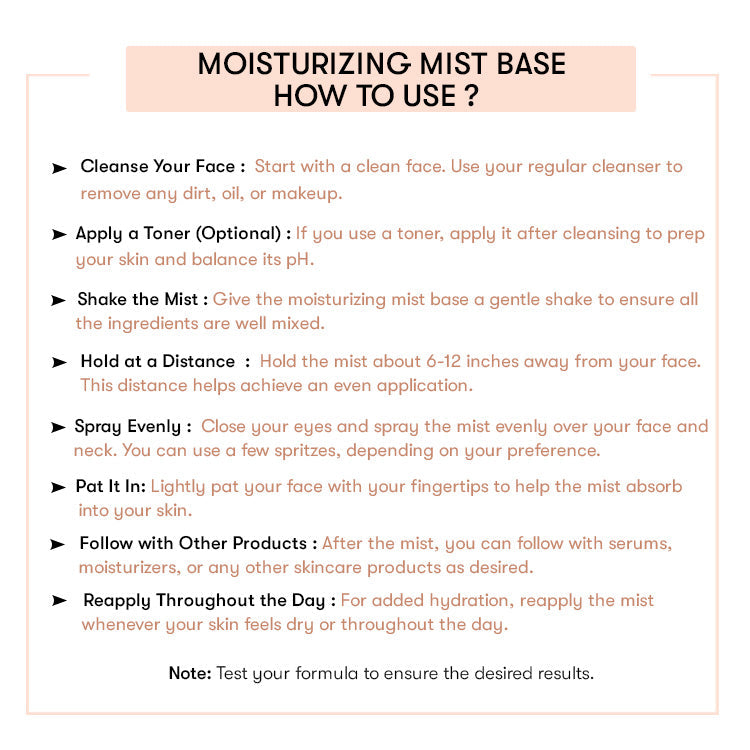 MOISTURIZING MIST BASE
HOW TO USE ?

➤ Cleanse Your Face : Start with a clean face. Use your regular cleanser to remove any dirt, oil, or makeup.

➤ Apply a Toner (Optional) : If you use a toner, apply it after cleansing to prep your skin and balance its pH.

➤ Shake the Mist : Give the moisturizing mist base a gentle shake to ensure all the ingredients are well mixed.

➤ Hold at a Distance : Hold the mist about 6-12 inches away from your face. This distance helps achieve an even application.

➤ Spray Evenly : Close your eyes and spray the mist evenly over your face and neck. You can use a few spritzes, depending on your preference.

➤ Pat It In: Lightly pat your face with your fingertips to help the mist absorb into your skin.

➤ Follow with Other Products : After the mist, you can follow with serums, moisturizers, or any other skincare products as desired.

➤ Reapply Throughout the Day : For added hydration, reapply the mist whenever your skin feels dry or throughout the day.

Note: Test your formula to ensure the desired results.