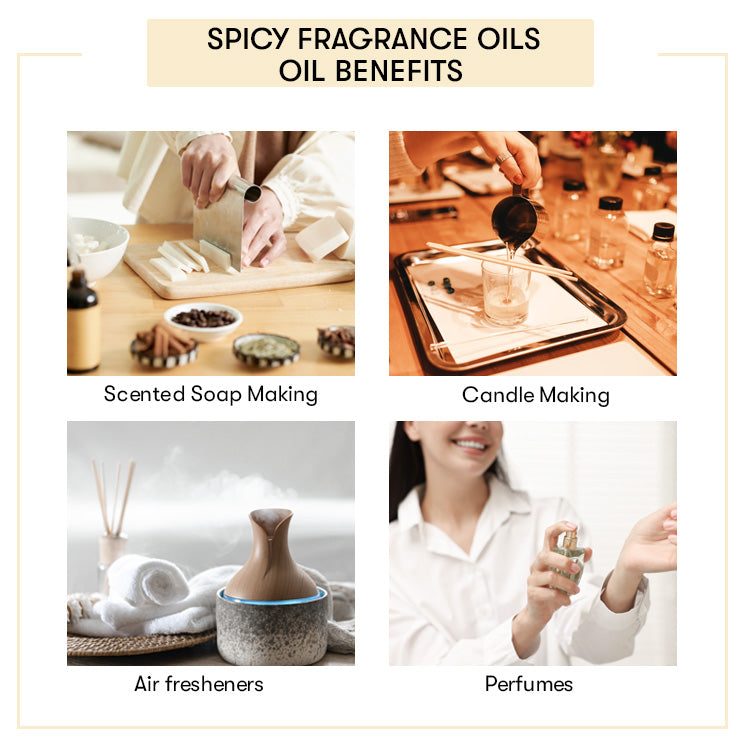 SPICY FRAGRANCE OILS
OIL BENEFITS

Scented Soap Making

Candle Making

Air fresheners

Perfumes