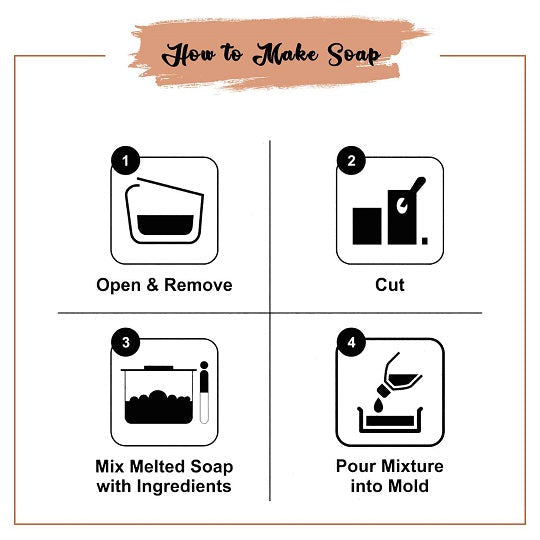 How to Make Soap

1
Open & Remove

2
Cut

3
Mix Melted Soap with Ingredients

4
Pour Mixture into Mold