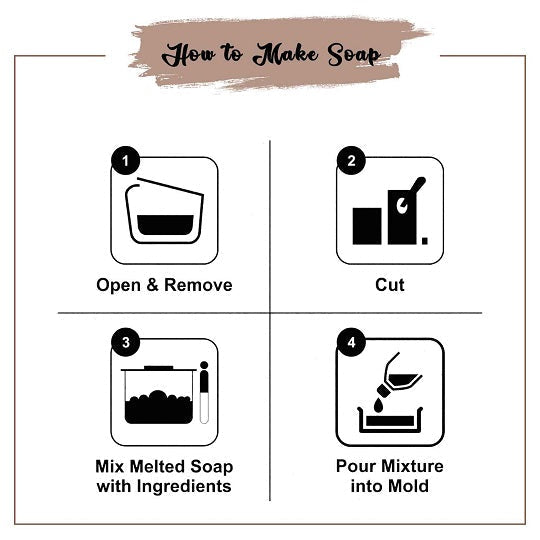 How to Make Soap

1

Open & Remove

2

Cut

3

Mix Melted Soap with Ingredients

4

Pour Mixture into Mold