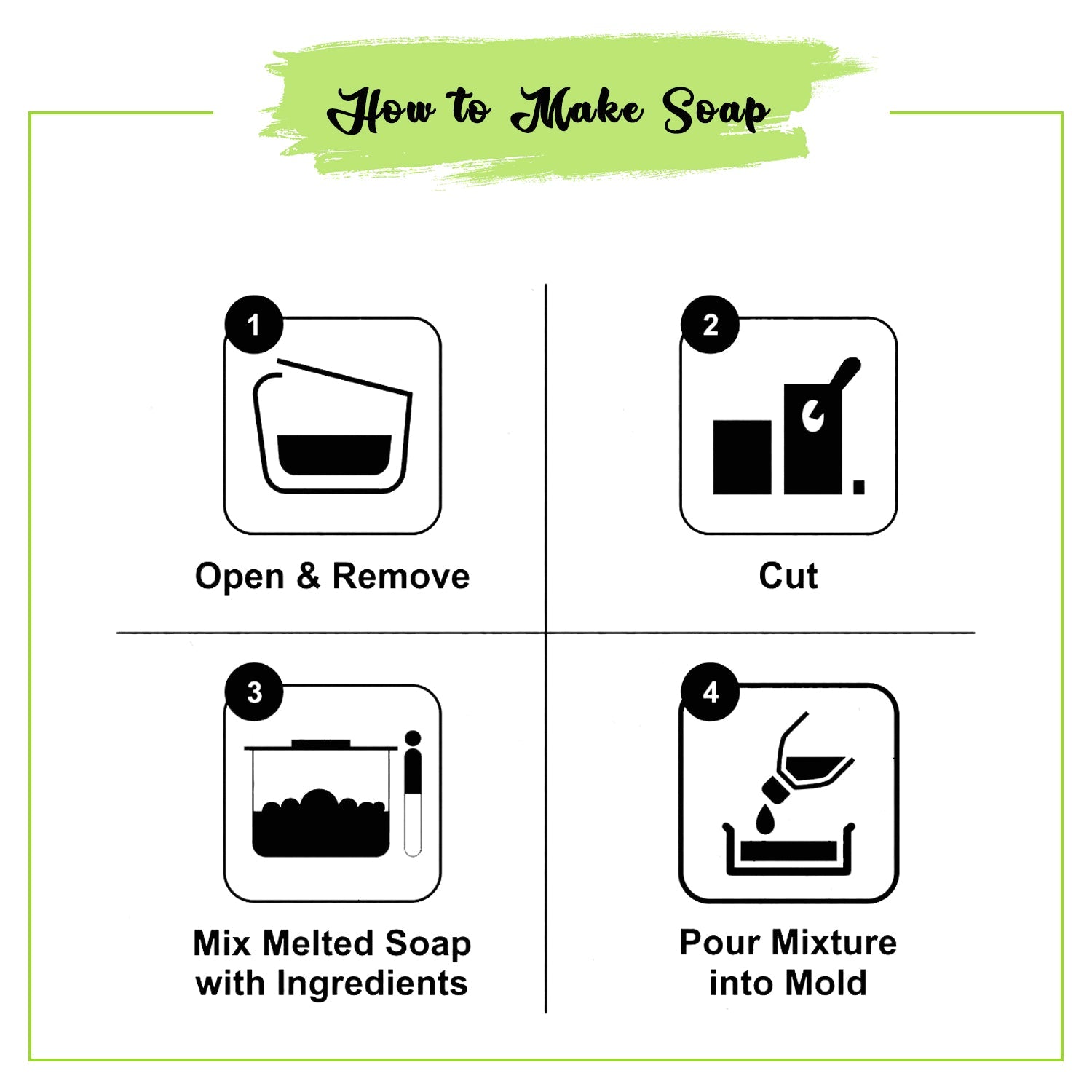 How to Make Soap

1

Open & Remove

2

Cut

3

Mix Melted Soap with Ingredients

4

Pour Mixture into Mold